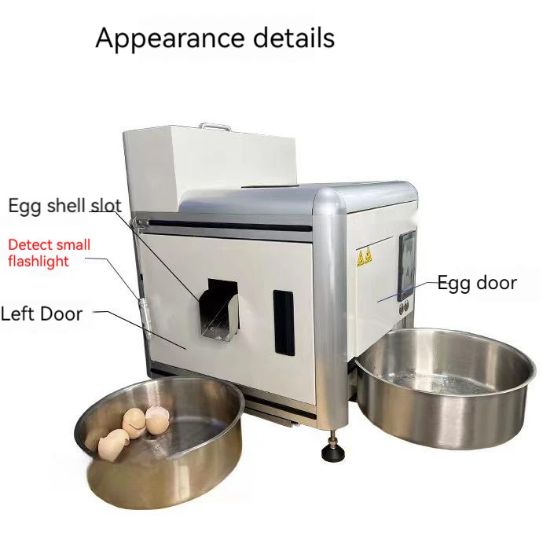 Appearance details

Egg shell slot

Detect small flashlight

Left Door

Egg door